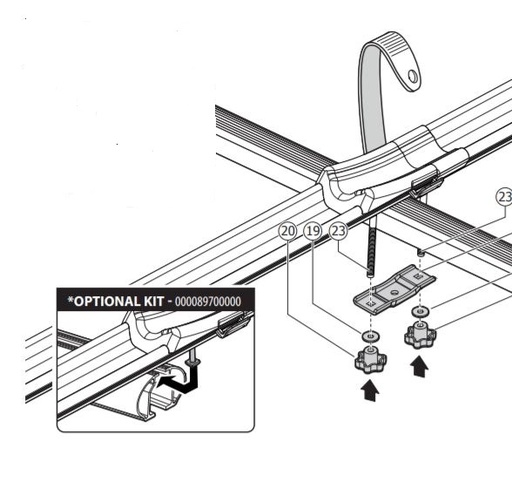 23

20 19 23

*OPTIONAL KIT - 000089700000